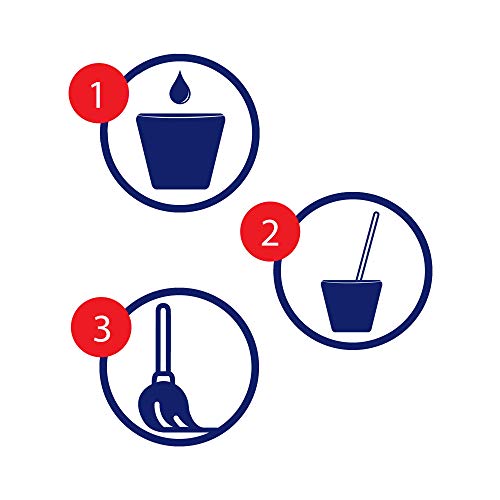 1

2

3